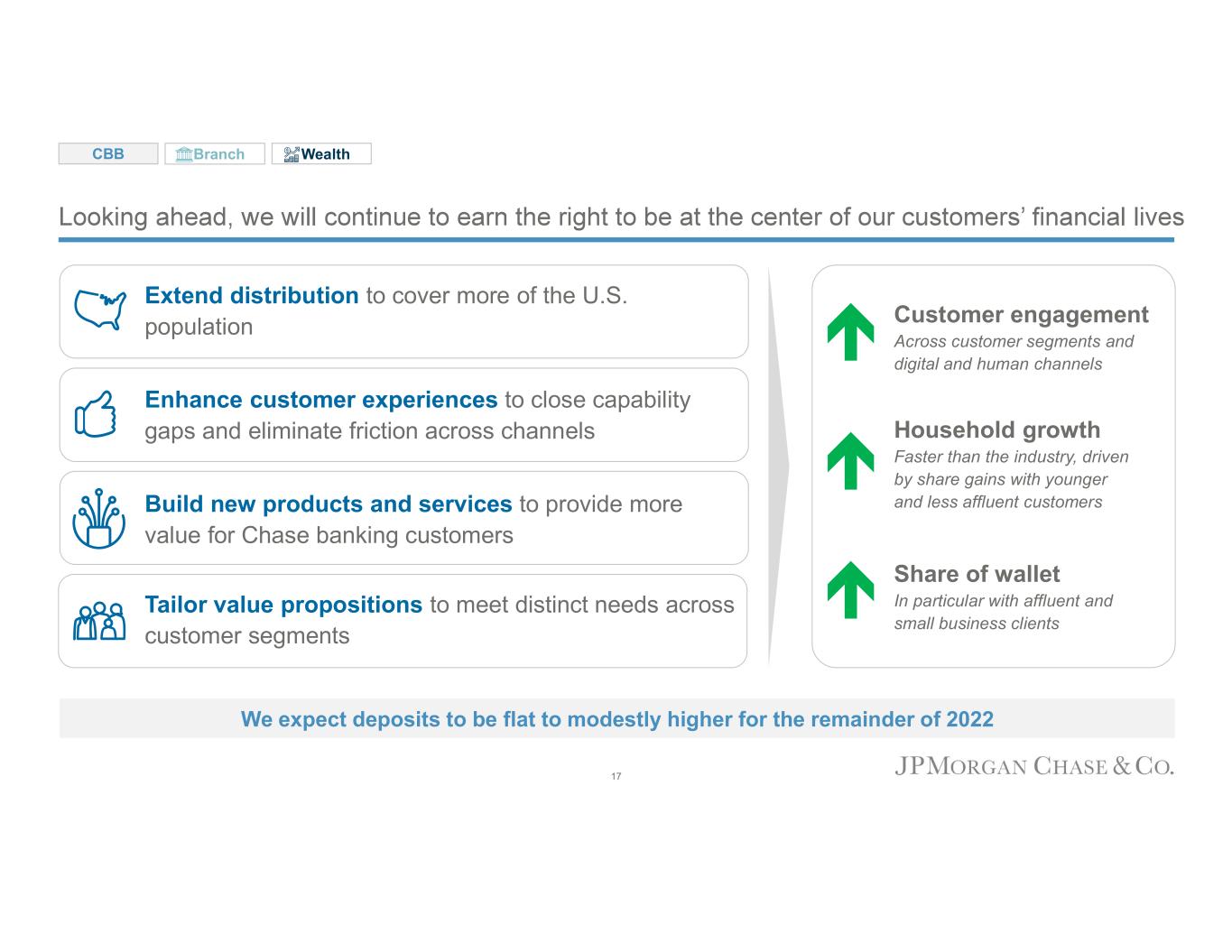 CBB Branch Wealth

Looking ahead, we will continue to earn the right to be at the center of our customers' financial lives

Extend distribution to cover more of the U.S. population

Enhance customer experiences to close capability gaps and eliminate friction across channels

Build new products and services to provide more value for Chase banking customers

Tailor value propositions to meet distinct needs across customer segments

Customer engagement
Across customer segments and digital and human channels

Household growth
Faster than the industry, driven by share gains with younger and less affluent customers

Share of wallet
In particular with affluent and small business clients

We expect deposits to be flat to modestly higher for the remainder of 2022

17

JPMORGAN CHASE & CO.