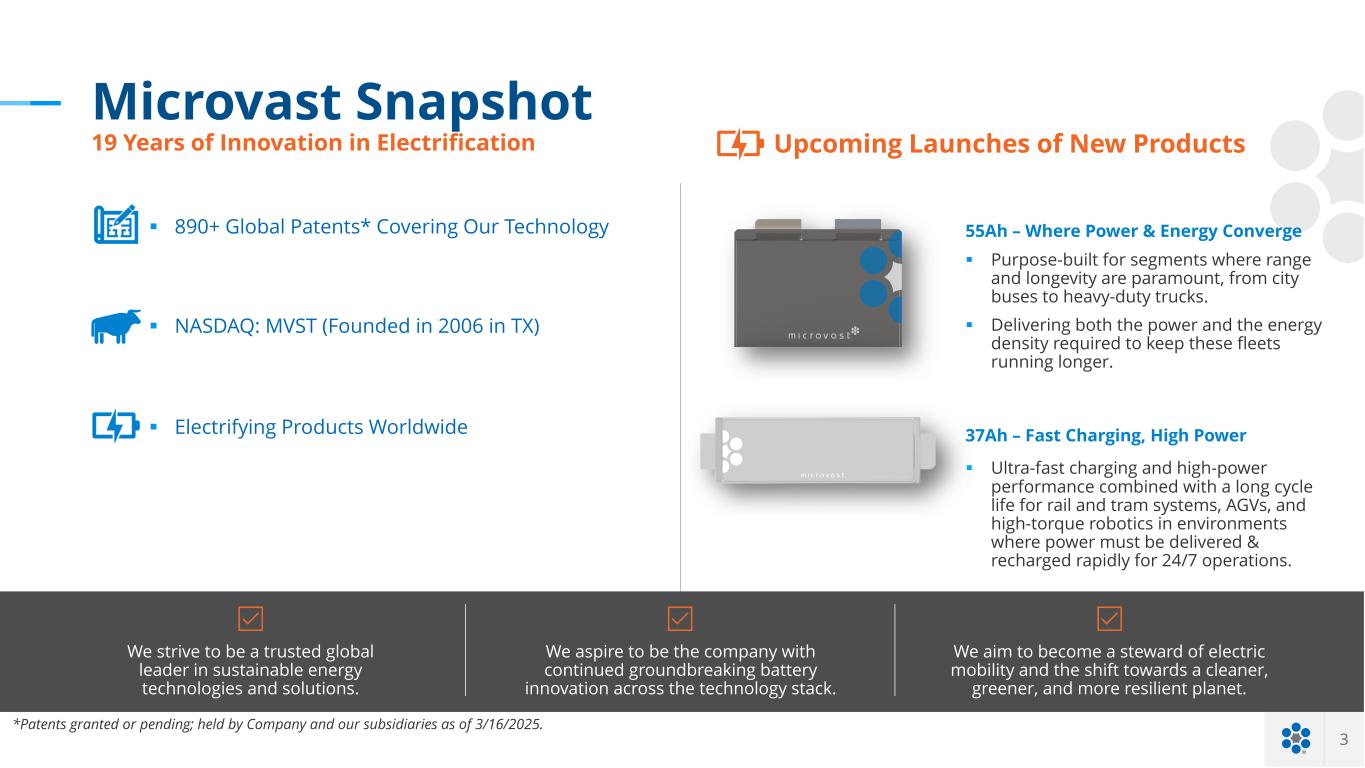 Microvast Snapshot
19 Years of Innovation in Electrification

▪ 890+ Global Patents* Covering Our Technology

▪ NASDAQ: MVST (Founded in 2006 in TX)

▪ Electrifying Products Worldwide

Upcoming Launches of New Products

microvast

55Ah – Where Power & Energy Converge

▪ Purpose-built for segments where range and longevity are paramount, from city buses to heavy-duty trucks.

▪ Delivering both the power and the energy density required to keep these fleets running longer.

microvast

37Ah – Fast Charging, High Power

▪ Ultra-fast charging and high-power performance combined with a long cycle life for rail and tram systems, AGVs, and high-torque robotics in environments where power must be delivered & recharged rapidly for 24/7 operations.

We strive to be a trusted global leader in sustainable energy technologies and solutions.

We aspire to be the company with continued groundbreaking battery innovation across the technology stack.

We aim to become a steward of electric mobility and the shift towards a cleaner, greener, and more resilient planet.

*Patents granted or pending; held by Company and our subsidiaries as of 3/16/2025.

3