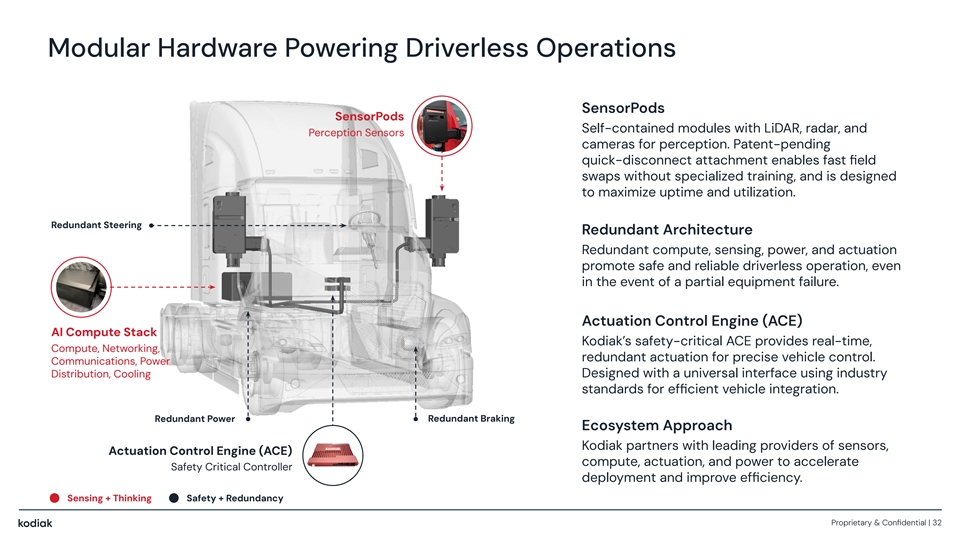 Modular Hardware Powering Driverless Operations

SensorPods
Perception Sensors

Redundant Steering

AI Compute Stack
Compute, Networking, Communications, Power Distribution, Cooling

Redundant Power

Redundant Braking

Actuation Control Engine (ACE)
Safety Critical Controller

Sensing + Thinking

Safety + Redundancy

SensorPods
Self-contained modules with LiDAR, radar, and cameras for perception. Patent-pending quick-disconnect attachment enables fast field swaps without specialized training, and is designed to maximize uptime and utilization.

Redundant Architecture
Redundant compute, sensing, power, and actuation promote safe and reliable driverless operation, even in the event of a partial equipment failure.

Actuation Control Engine (ACE)
Kodiak's safety-critical ACE provides real-time, redundant actuation for precise vehicle control. Designed with a universal interface using industry standards for efficient vehicle integration.

Ecosystem Approach
Kodiak partners with leading providers of sensors, compute, actuation, and power to accelerate deployment and improve efficiency.

kodiak

Proprietary & Confidential | 32