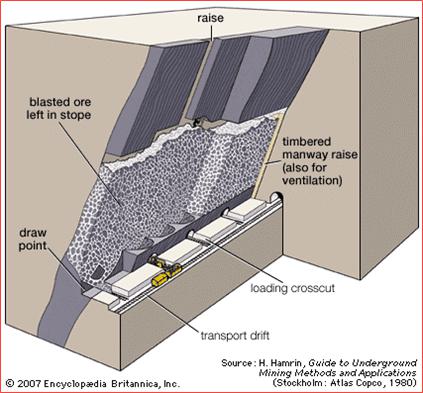 raise

blasted ore left in stope

timbered manway raise (also for ventilation)

draw point

loading crosscut

transport drift

Source: H. Hamrin, Guide to Underground Mining Methods and Applications (Stockholm: Atlas Copco, 1980)

© 2007 Encyclopædia Britannica, Inc.