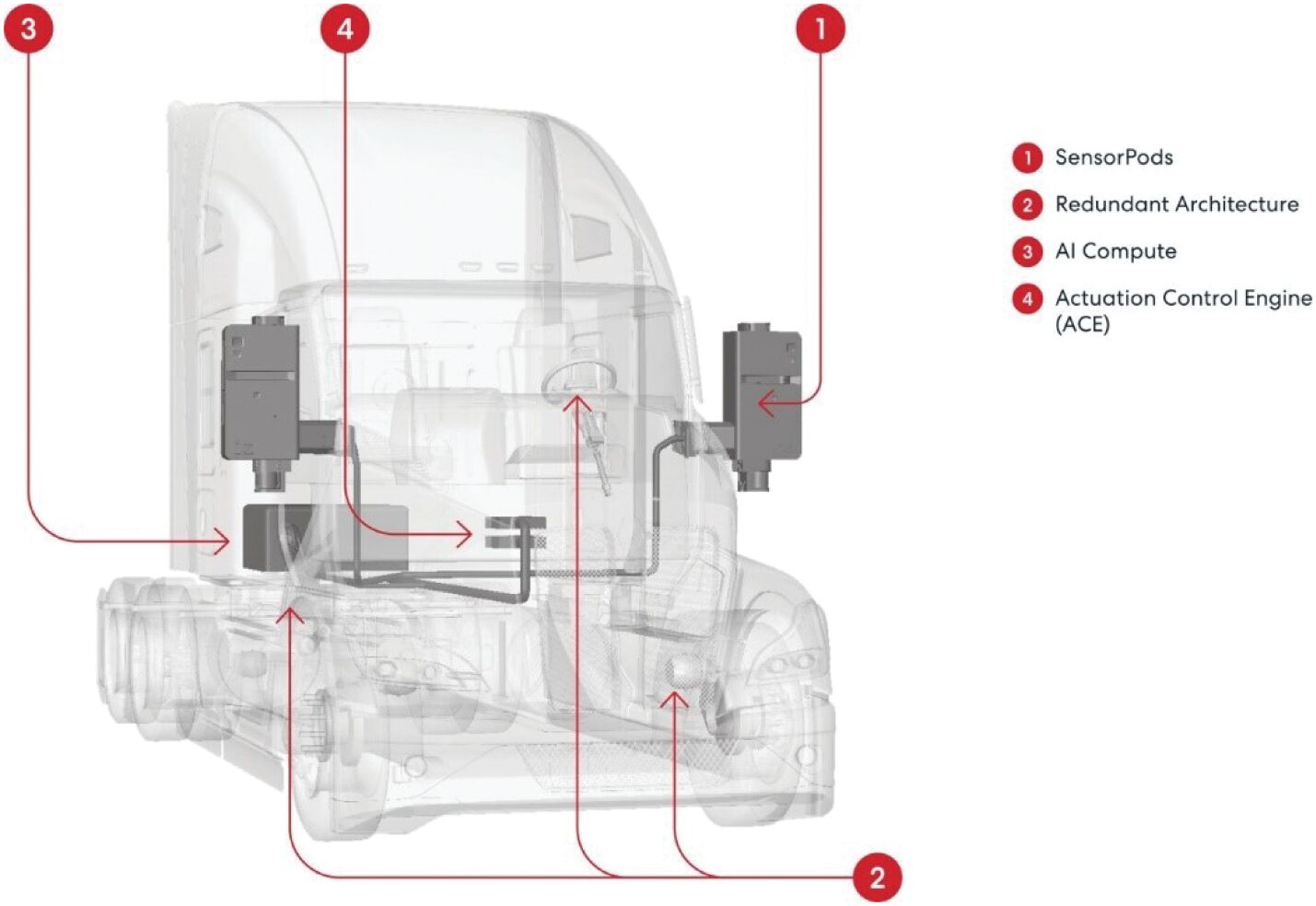 3

4

1

2

1 SensorPods

2 Redundant Architecture

3 AI Compute

4 Actuation Control Engine (ACE)